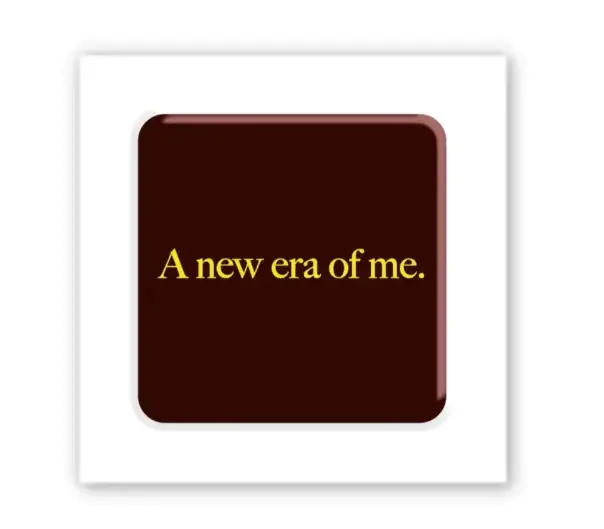 A new era of me.