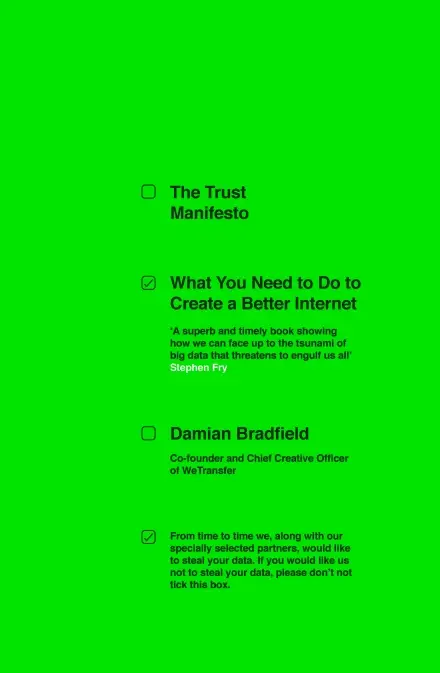 The Trust Manifesto

What You Need to Do to Create a Better Internet

'A superb and timely book showing how we can face up to the tsunami of big data that threatens to engulf us all'
Stephen Fry

Damian Bradfield

Co-founder and Chief Creative Officer of WeTransfer

From time to time we, along with our specially selected partners, would like to steal your data. If you would like us not to steal your data, please don't not tick this box.